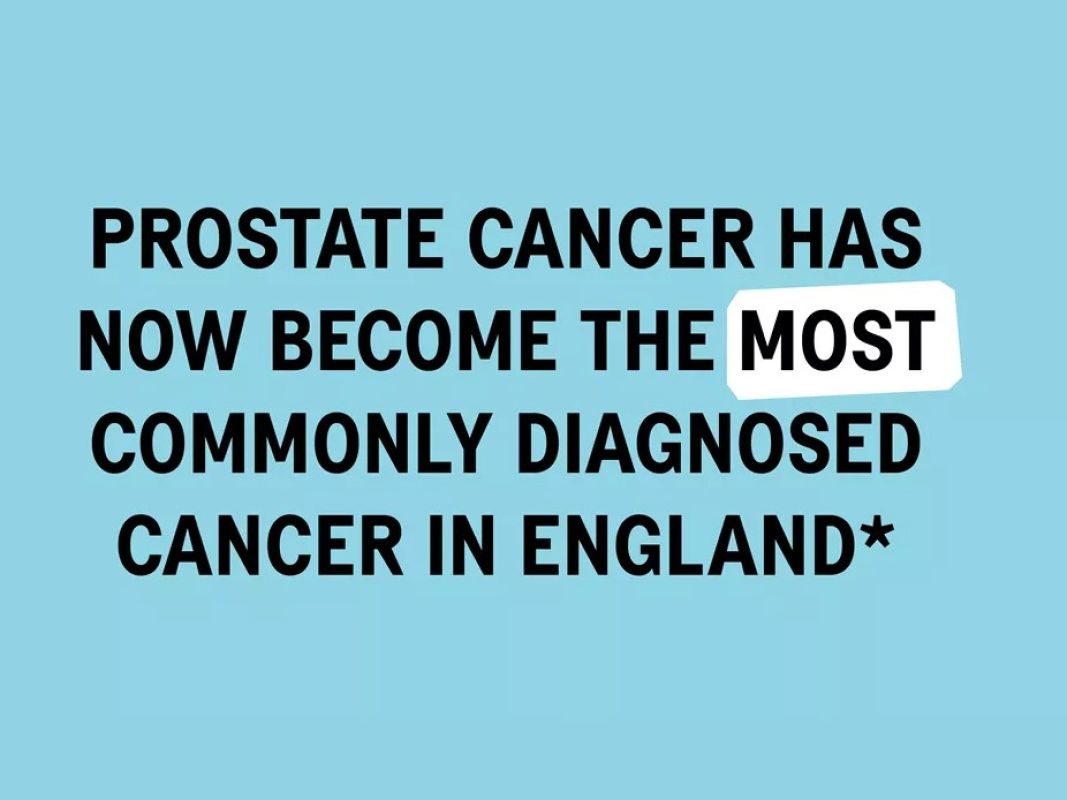 PROSTATE CANCER HAS NOW BECOME THE MOST COMMONLY DIAGNOSED CANCER IN ENGLAND*